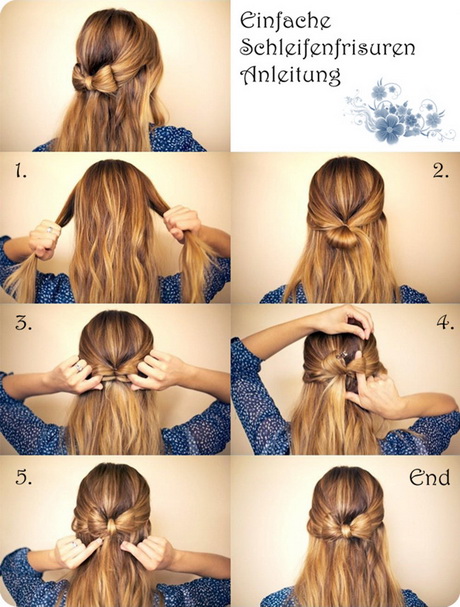 Einfache Schleifenfrisuren Anleitung

1.

2.

3.

4.

5.

End