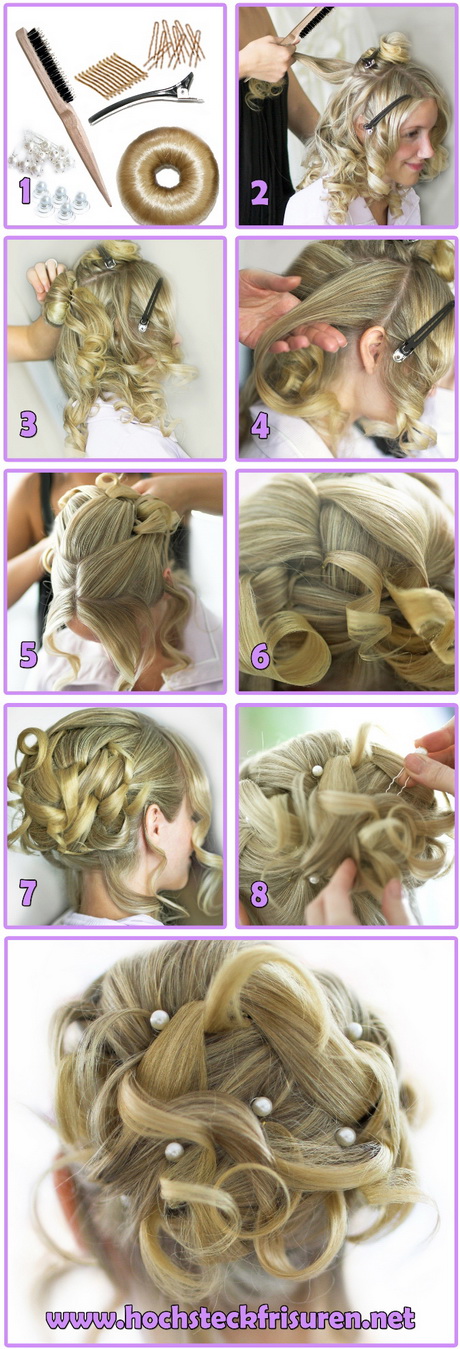 1
2
3
4
5
6
7
8
www.hochsteckfrisuren.net