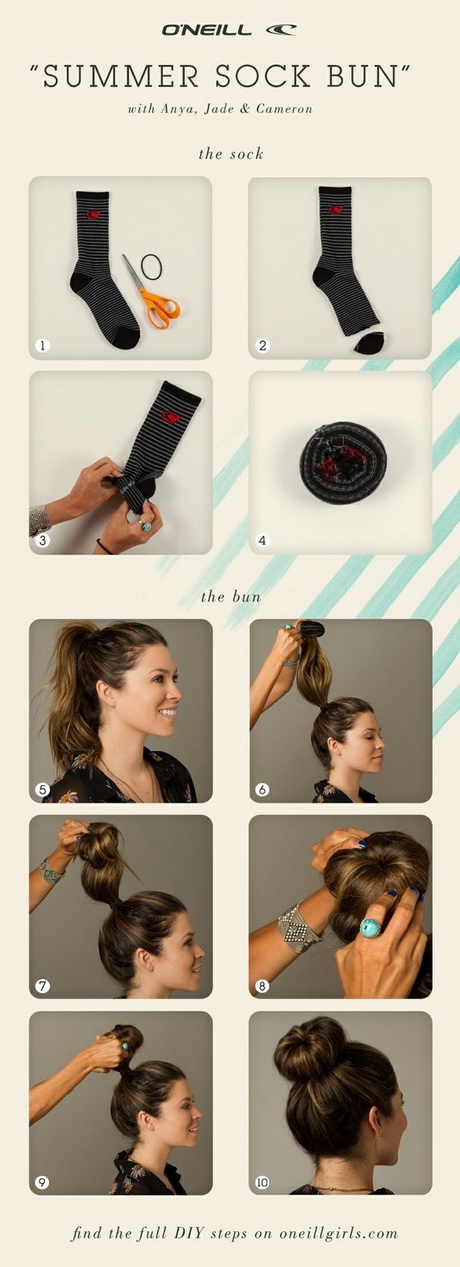 O'NEILL

"SUMMER SOCK BUN"

with Anya, Jade & Cameron

the sock

1

2

3

4

the bun

5

6

7

8

9

10

find the full DIY steps on oneillgirls.com