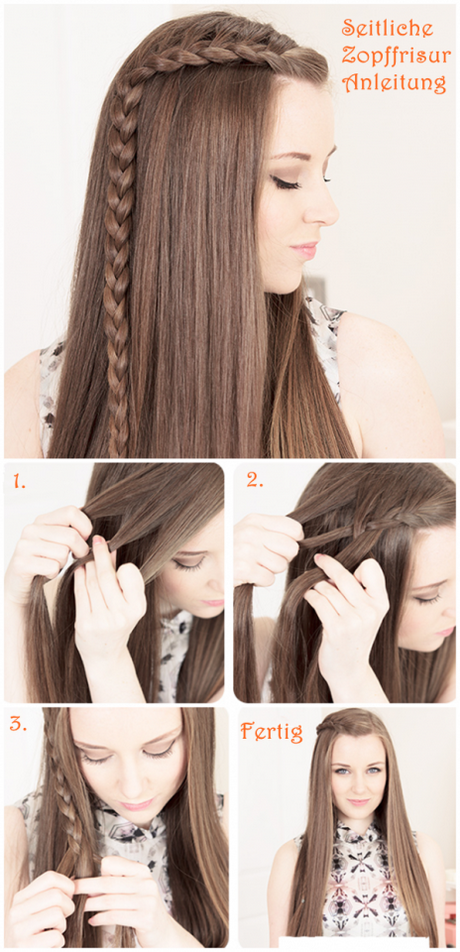 Seitliche Zopffrisur Anleitung

1.

2.

3.

Fertig