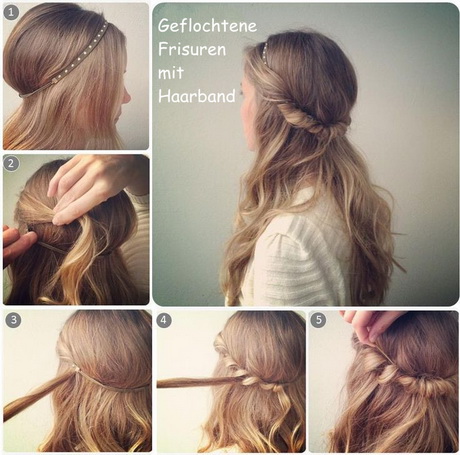 1

Geflochtene Frisuren mit Haarband

2

3

4

5