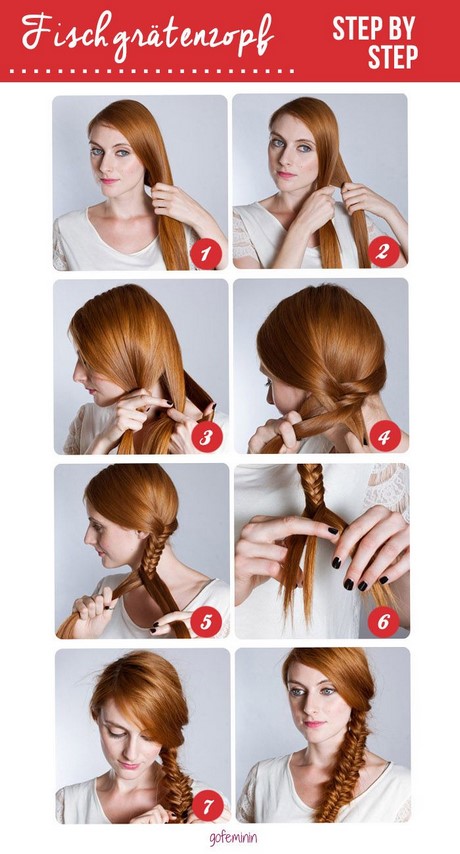 Fischgrätenzopf

STEP BY STEP

1

2

3

4

5

6

7

gofeminin