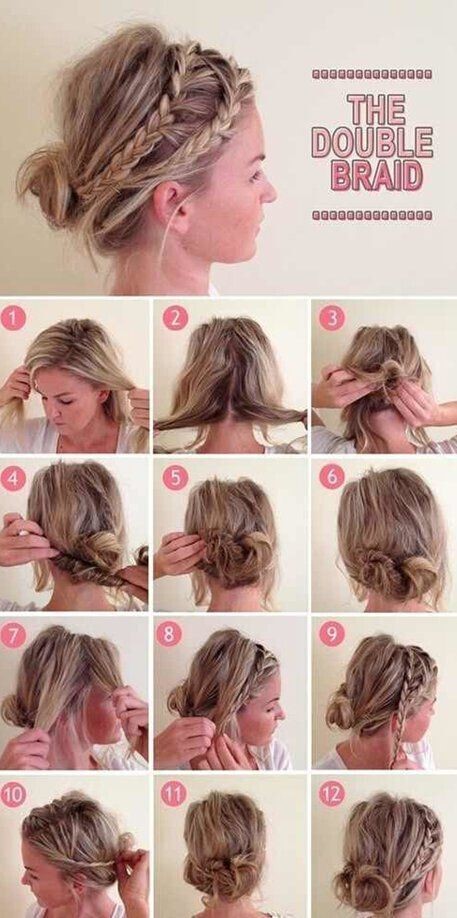 THE DOUBLE BRAID

1

2

3

4

5

6

7

8

9

10

11

12