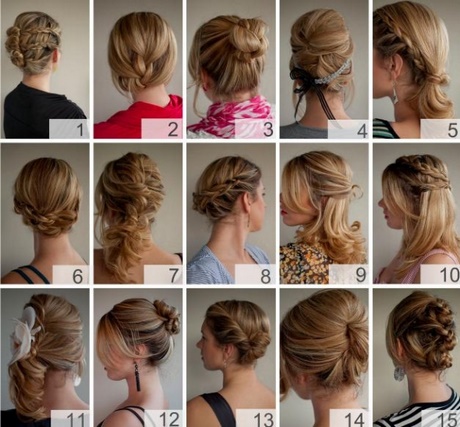 1
2
3
4
5
6
7
8
9
10
11
12
13
14
15