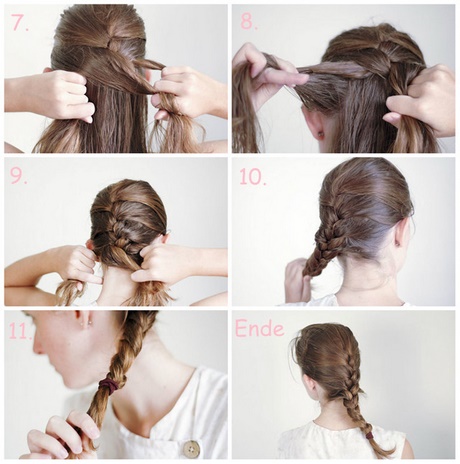 7.

8.

9.

10.

11.

Ende