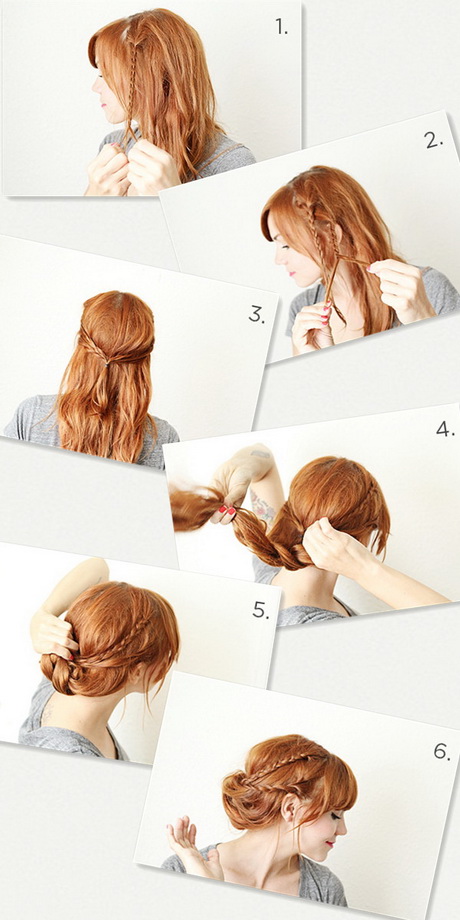 1.

2.

3.

4.

5.

6.