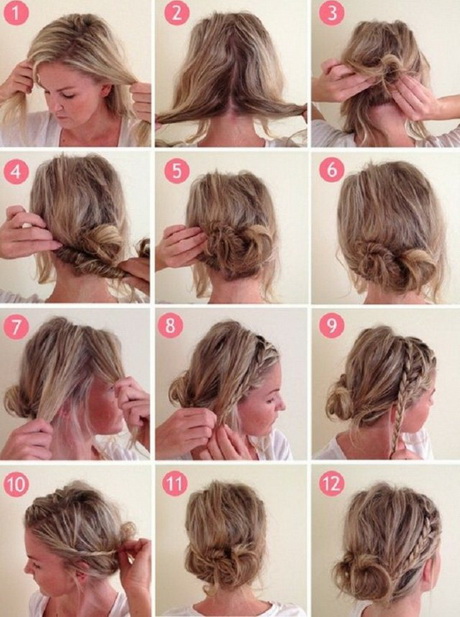 1
2
3
4
5
6
7
8
9
10
11
12