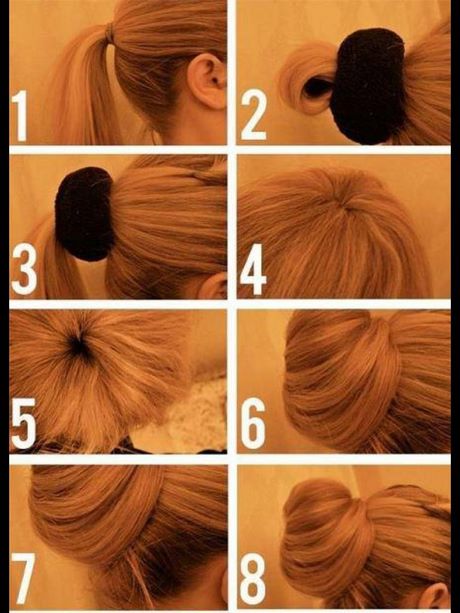 1
2
3
4
5
6
7
8