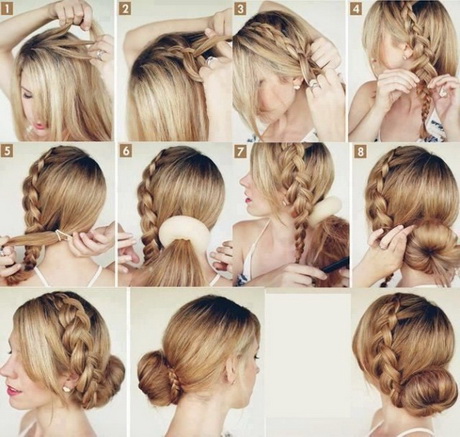 1
2
3
4
5
6
7
8