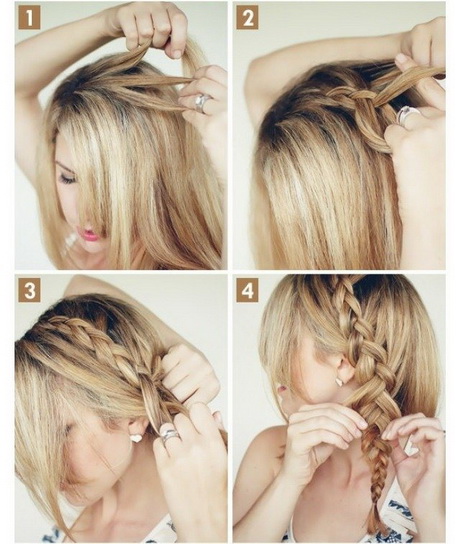 1
2
3
4